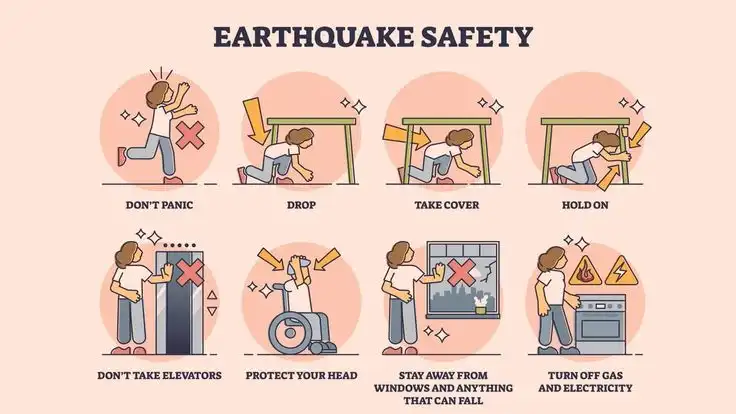 EARTHQUAKE SAFETY

DON'T PANIC

DROP

TAKE COVER

HOLD ON

DON'T TAKE ELEVATORS

PROTECT YOUR HEAD

STAY AWAY FROM WINDOWS AND ANYTHING THAT CAN FALL

TURN OFF GAS AND ELECTRICITY