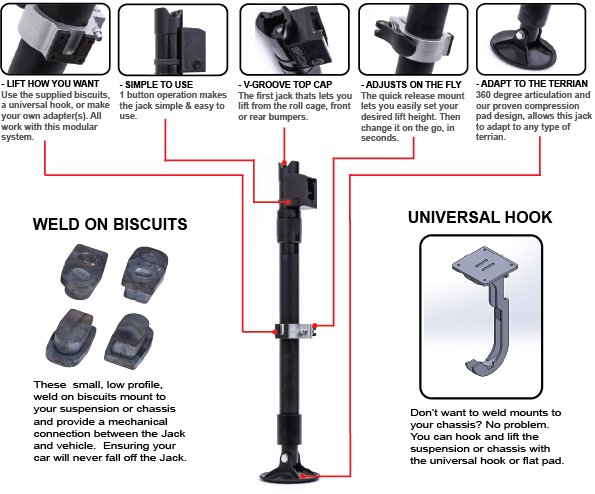 - LIFT HOW YOU WANT
Use the supplied biscuits, a universal hook, or make your own adapter(s). All work with this modular system.

- SIMPLE TO USE
1 button operation makes the jack simple & easy to use.

- V-GROOVE TOP CAP
The first jack thats lets you lift from the roll cage, front or rear bumpers.

- ADJUSTS ON THE FLY
The quick release mount lets you easily set your desired lift height. Then change it on the go, in seconds.

- ADAPT TO THE TERRIAN
360 degree articulation and our proven compression pad design, allows this jack to adapt to any type of terrian.

WELD ON BISCUITS

These small, low profile, weld on biscuits mount to your suspension or chassis and provide a mechanical connection between the Jack and vehicle. Ensuring your car will never fall off the Jack.

UNIVERSAL HOOK

Don't want to weld mounts to your chassis? No problem. You can hook and lift the suspension or chassis with the universal hook or flat pad.