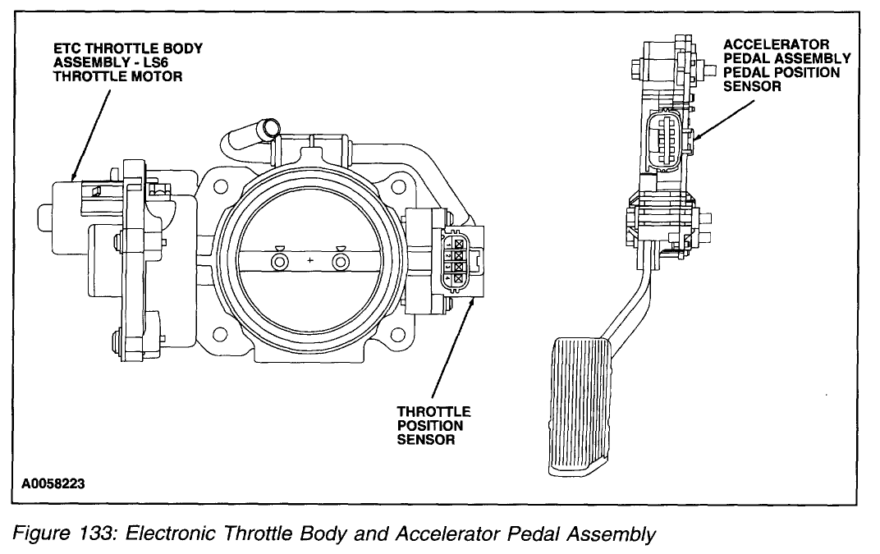 ETC THROTTLE BODY ASSEMBLY - LS6 THROTTLE MOTOR

ACCELERATOR PEDAL ASSEMBLY PEDAL POSITION SENSOR

THROTTLE POSITION SENSOR

A0058223

Figure 133: Electronic Throttle Body and Accelerator Pedal Assembly